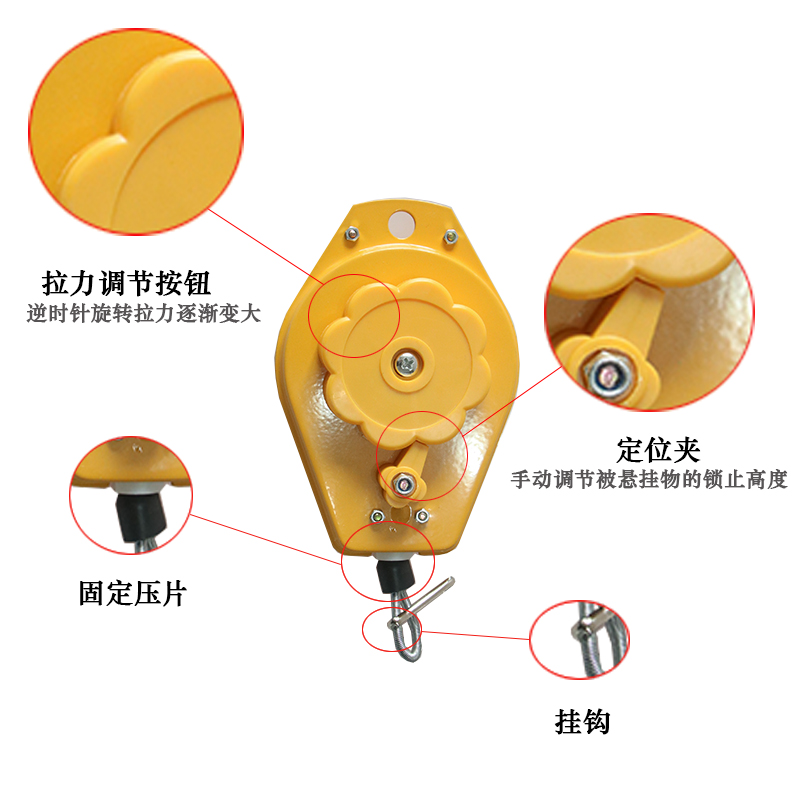 拉力调节按钮
逆时针旋转拉力逐渐变大

定位夹
手动调节被悬挂物的锁止高度

固定压片

挂钩