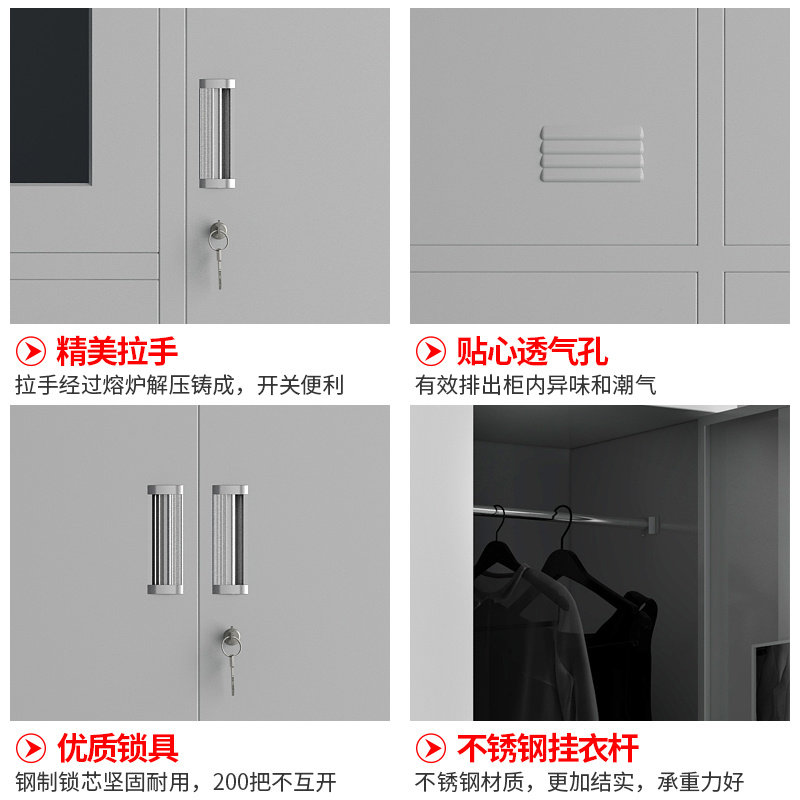 精美拉手
拉手经过熔炉解压铸成，开关便利

贴心透气孔
有效排出柜内异味和潮气

优质锁具
钢制锁芯坚固耐用，200把不互开

不锈钢挂衣杆
不锈钢材质，更加结实，承重力好