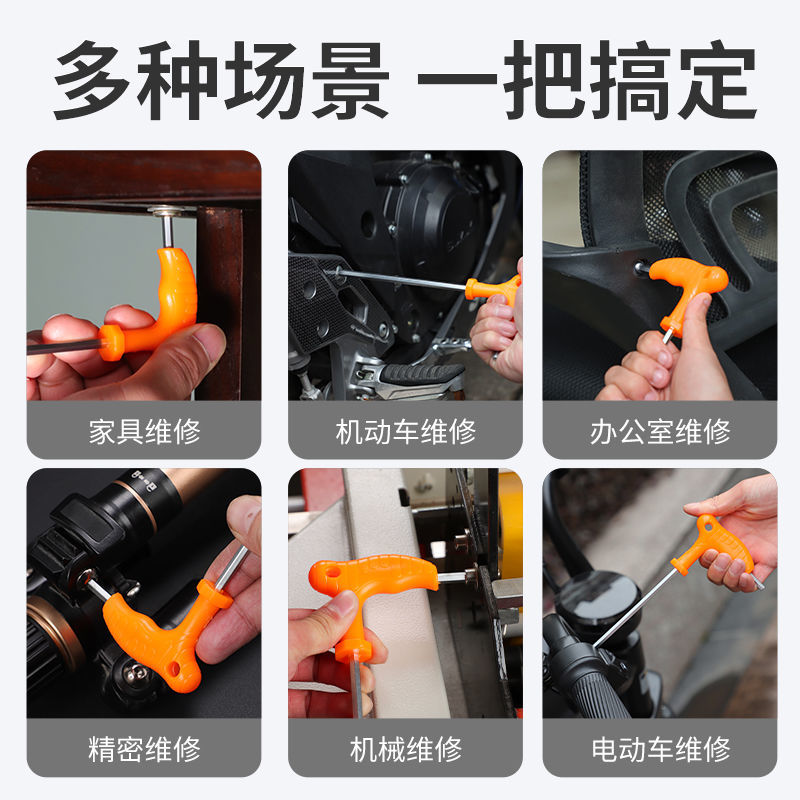 多种场景 一把搞定

家具维修

机动车维修

办公室维修

精密维修

机械维修

电动车维修