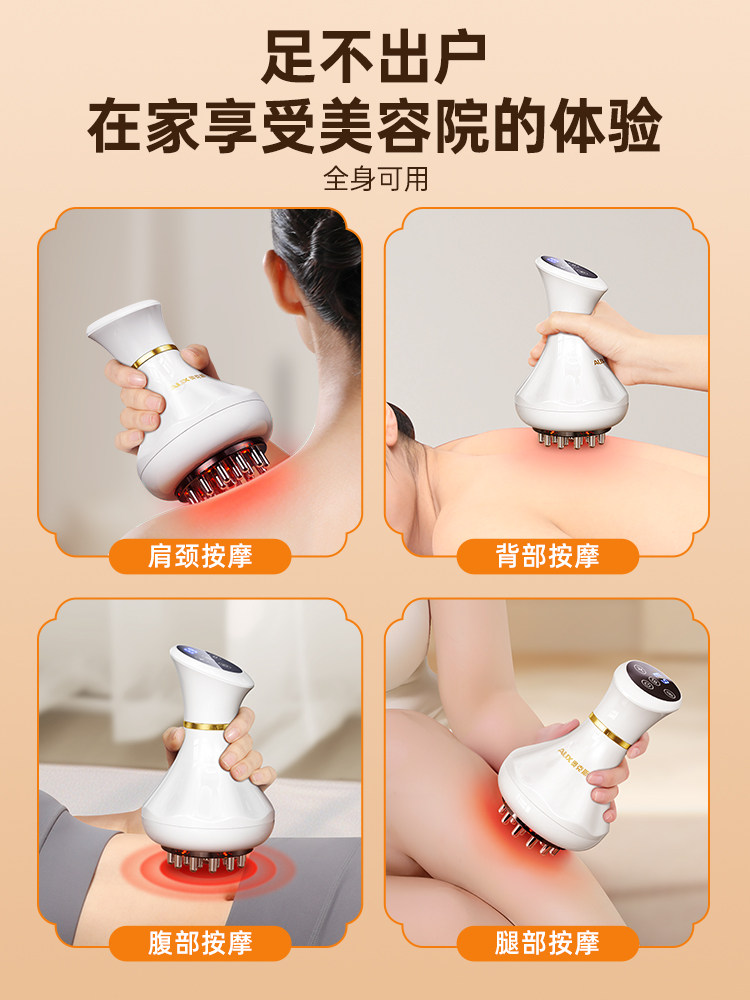 足不出户
在家享受美容院的体验

全身可用

AUX 奥克斯

肩颈按摩

AUX

背部按摩

腹部按摩

AUX 奥克斯

腿部按摩