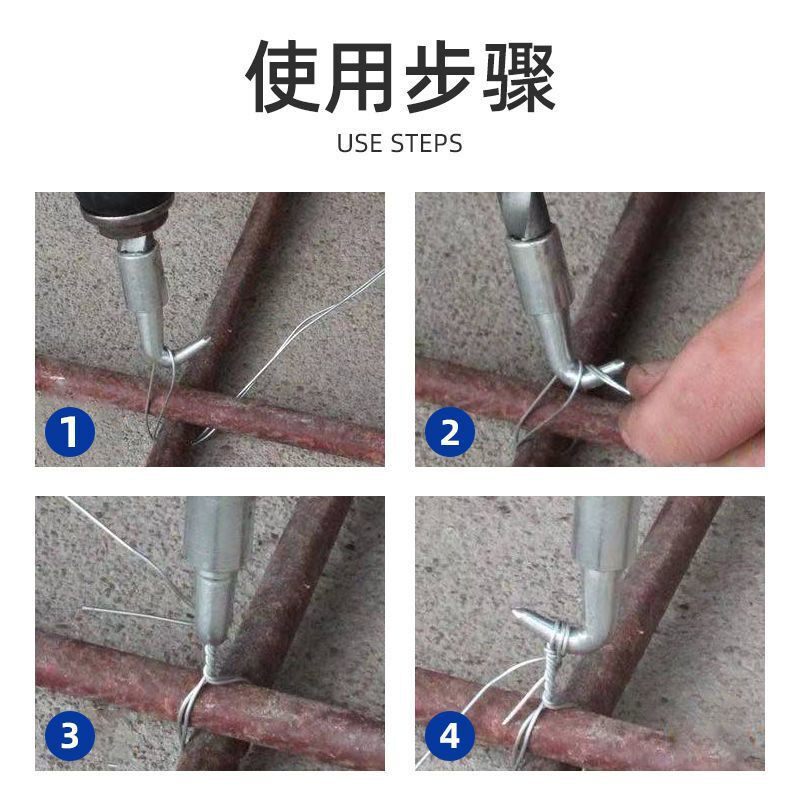 使用步骤

USE STEPS

1

2

3

4