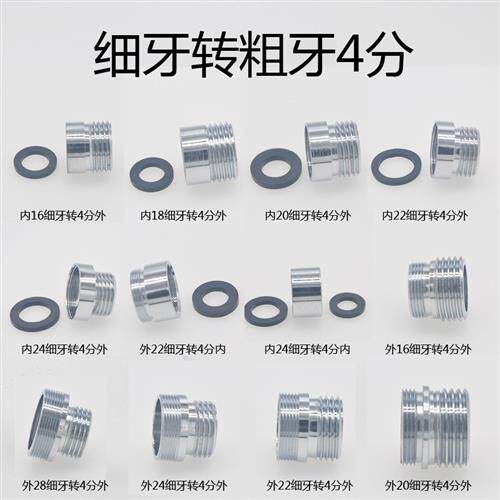 细牙转粗牙4分

内16细牙转4分外

内18细牙转4分外

内20细牙转4分外

内22细牙转4分外

内24细牙转4分外

外22细牙转4分内

内24细牙转4分内

外16细牙转4分外

外28细牙转4分外

外24细牙转4分外

外22细牙转4分外

外20细牙转4分外