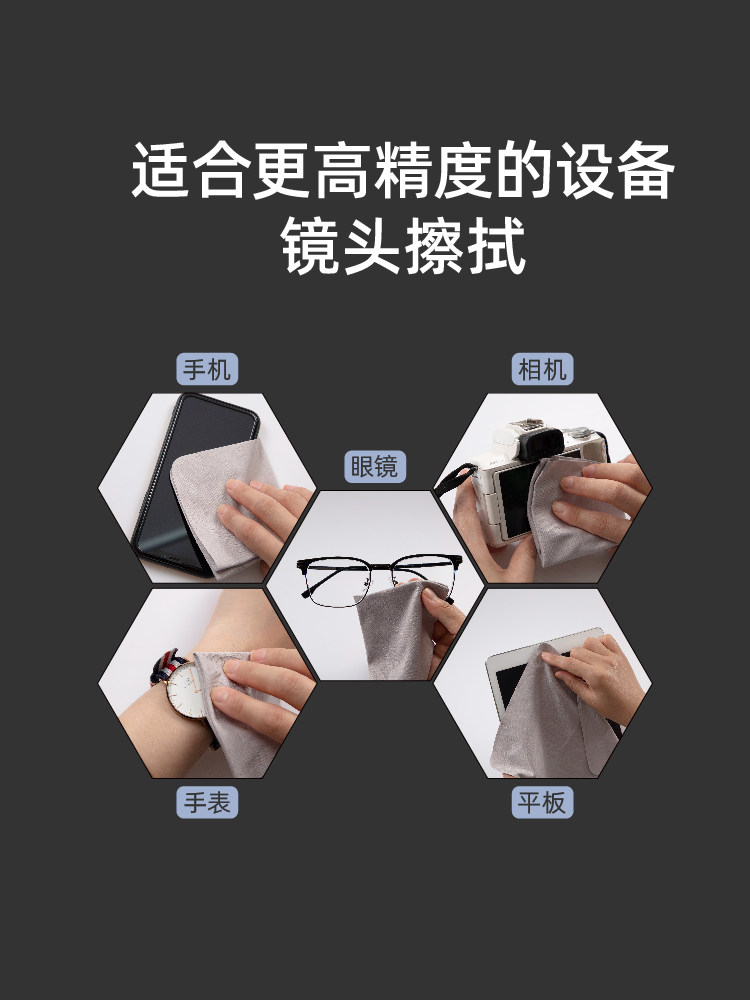 适合更高精度的设备
镜头擦拭

手机

相机

眼镜

手表

平板