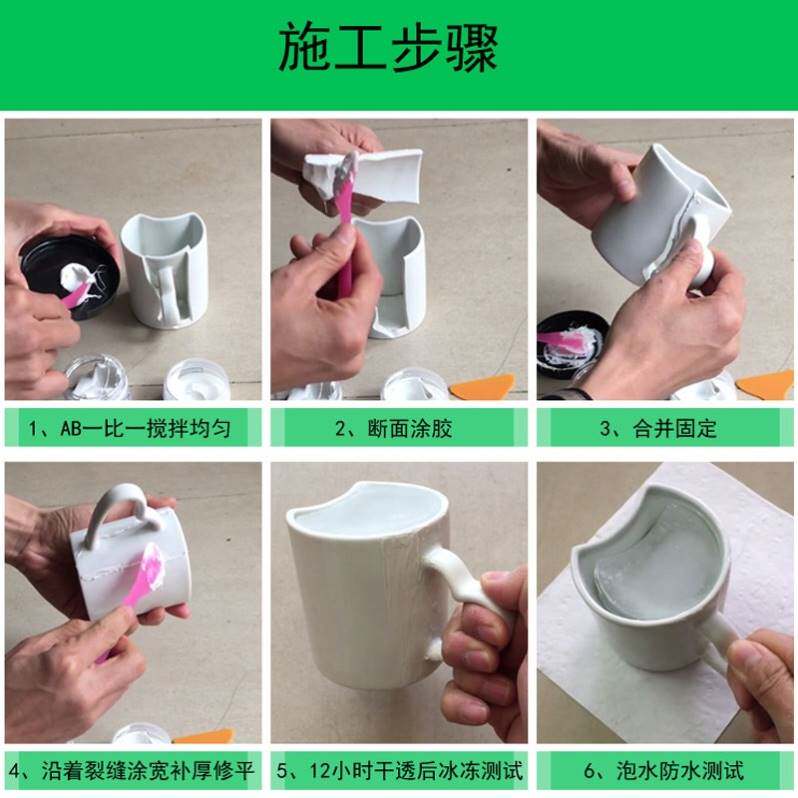 施工步骤

1、AB一比一搅拌均匀

2、断面涂胶

3、合并固定

4、沿着裂缝涂宽补厚修平

5、12小时干透后冰冻测试

6、泡水防水测试