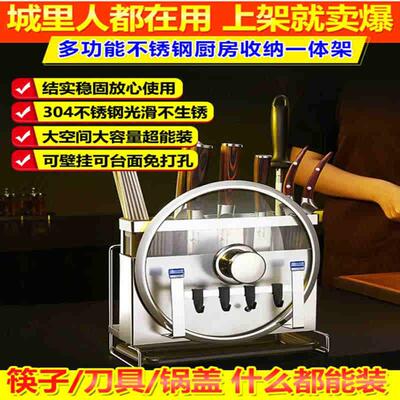 城里人都在用 上架就卖爆

多功能不锈钢厨房收纳一体架

结实稳固放心使用

304不锈钢光滑不生锈

大空间大容量超能装

可壁挂可台面免打孔

筷子/刀具/锅盖 什么都能装