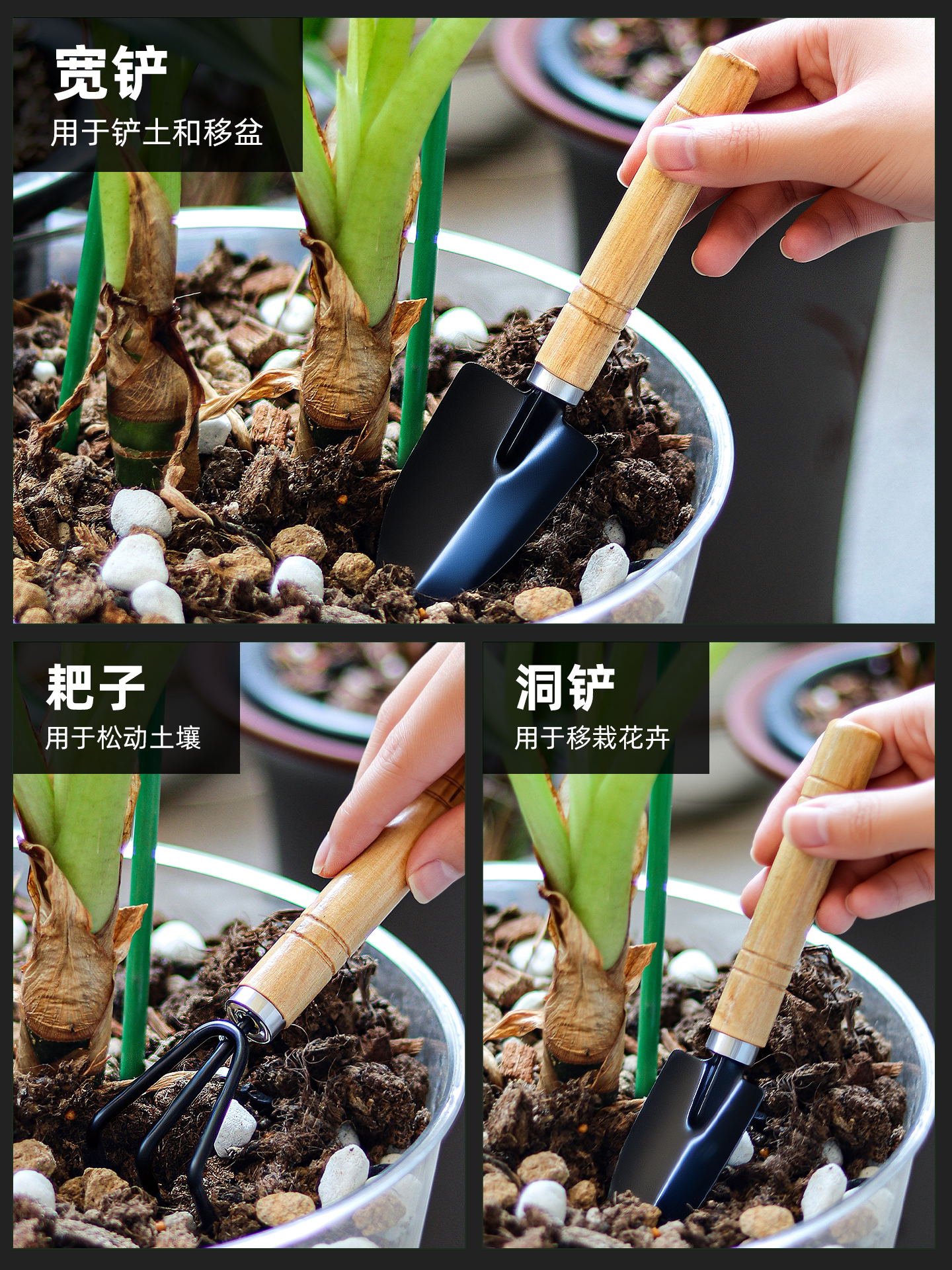 宽铲
用于铲土和移盆

耙子
用于松动土壤

洞铲
用于移栽花卉