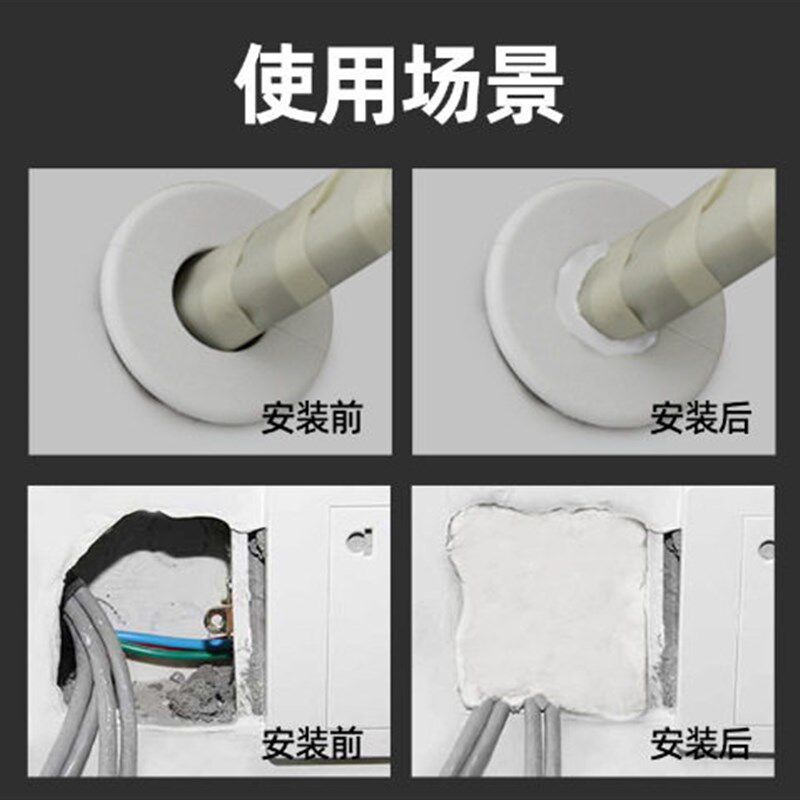 使用场景

安装前

安装后

安装前

安装后