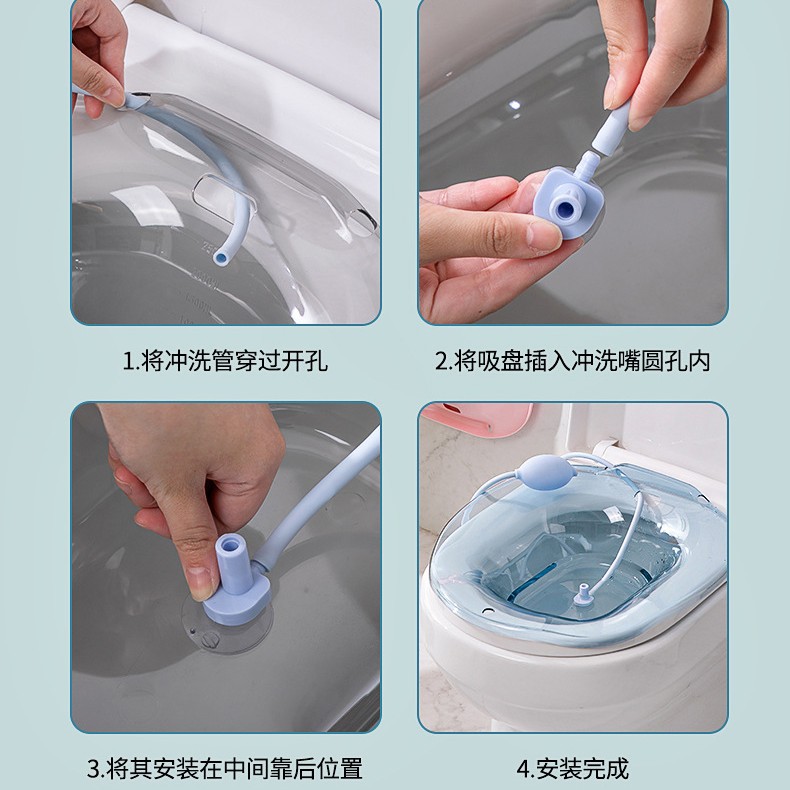 1.将冲洗管穿过开孔

2.将吸盘插入冲洗嘴圆孔内

3.将其安装在中间靠后位置

4.安装完成