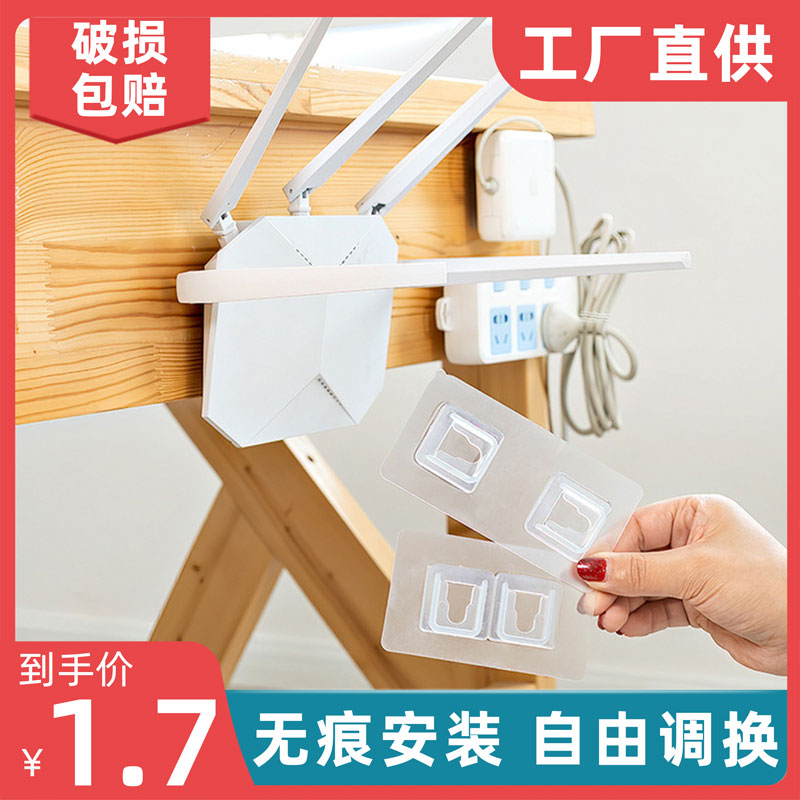 破损包赔

工厂直供

到手价
¥1.7

无痕安装 自由调换