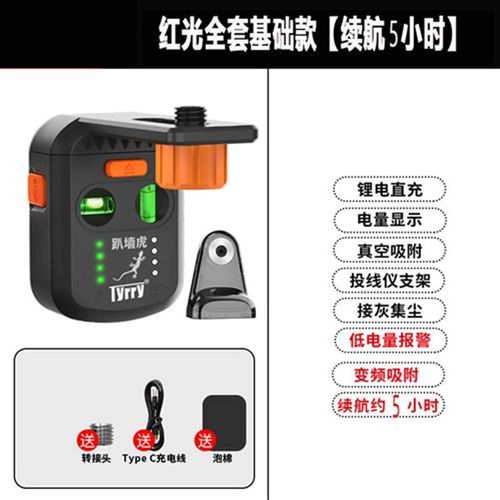 红光全套基础款【续航5小时】

趴墙虎
Tyrry

锂电直充
电量显示
真空吸附
投线仪支架
接灰集尘
低电量报警
变频吸附
续航约 5 小时

送
转接头
送
Type C充电线
送
泡棉