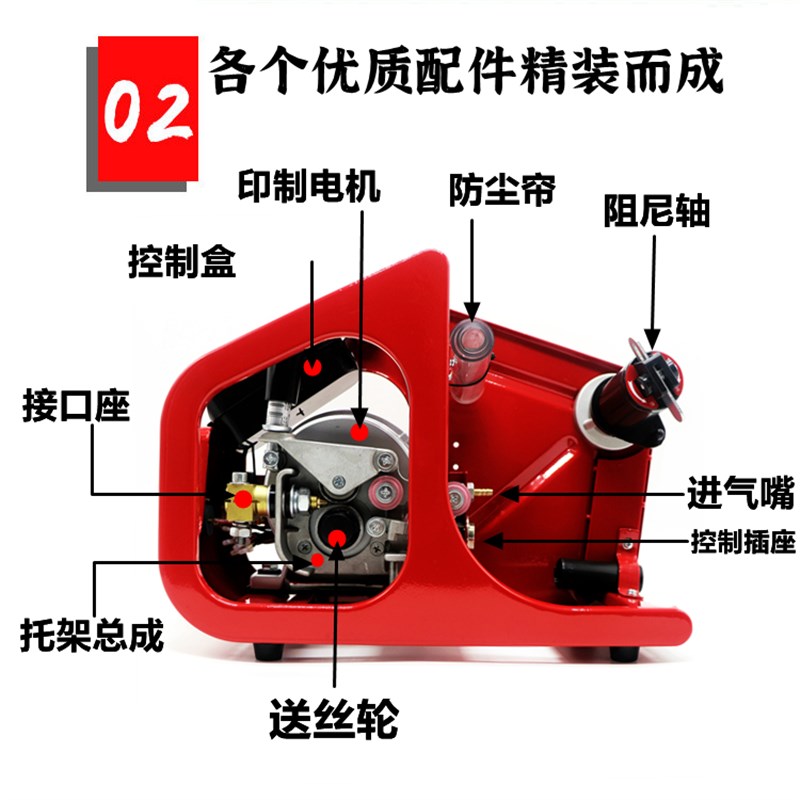 02 各个优质配件精装而成

印制电机

防尘帘

阻尼轴

控制盒

接口座

进气嘴

控制插座

托架总成

送丝轮