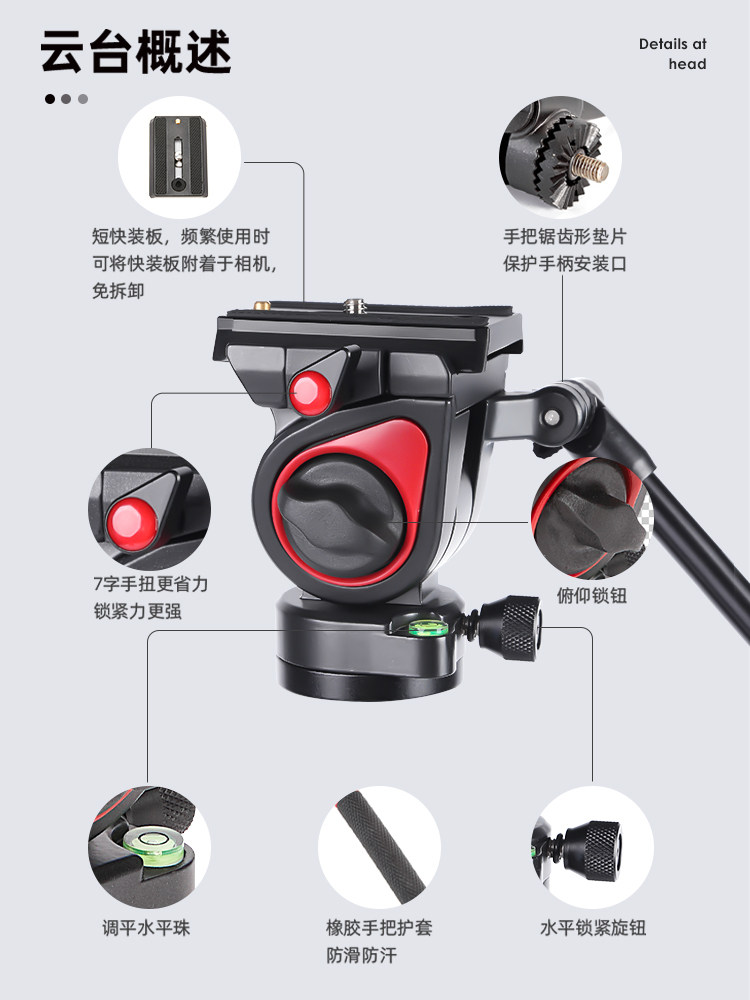 云台概述

Details at head

短快装板，频繁使用时可将快装板附着于相机，免拆卸

手把锯齿形垫片
保护手柄安装口

7字手扭更省力
锁紧力更强

俯仰锁钮

调平水平珠

橡胶手把护套
防滑防汗

水平锁紧旋钮