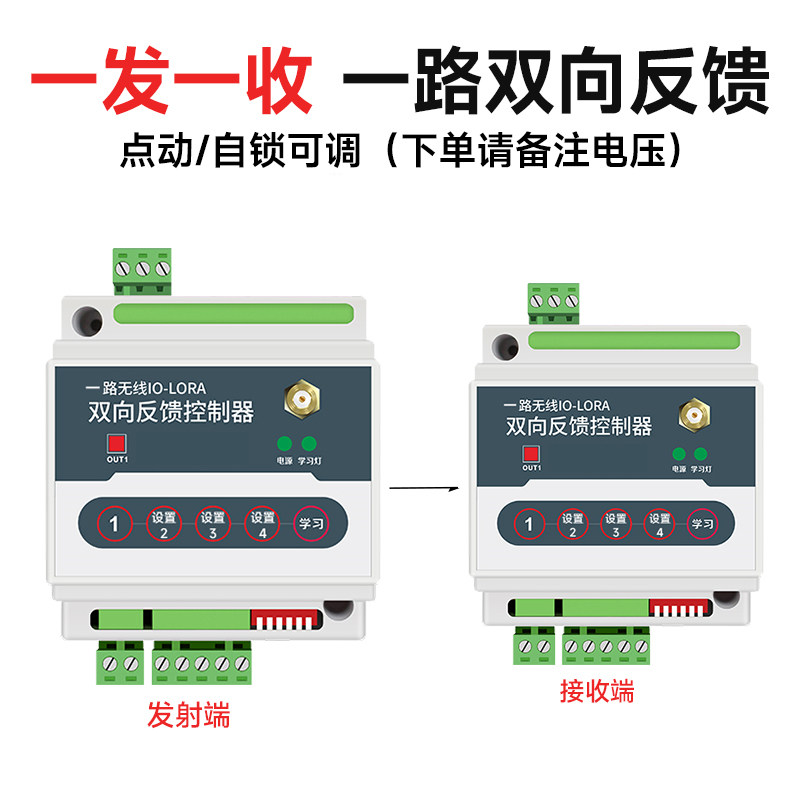 一发一收 一路双向反馈

点动/自锁可调（下单请备注电压）

一路无线IO-LORA
双向反馈控制器

OUT1

电源 学习灯

1 设置 2 设置 3 设置 4 学习

发射端

一路无线IO-LORA
双向反馈控制器

OUT1

电源 学习灯

1 设置 2 设置 3 设置 4 学习

接收端