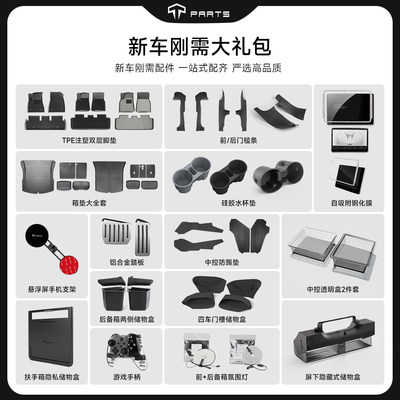 PARTS

新车刚需大礼包

新车刚需配件 一站式配齐 严选高品质

TPE注塑双层脚垫

前/后门槛条

箱垫大全套

硅胶水杯垫

自吸附钢化膜

悬浮屏手机支架

铝合金踏板

中控防踢垫

中控透明盒2件套

后备箱两侧储物盒

四车门槽储物盒

扶手箱隐私储物盒

游戏手柄

前+后备箱氛围灯

屏下隐藏式储物盒