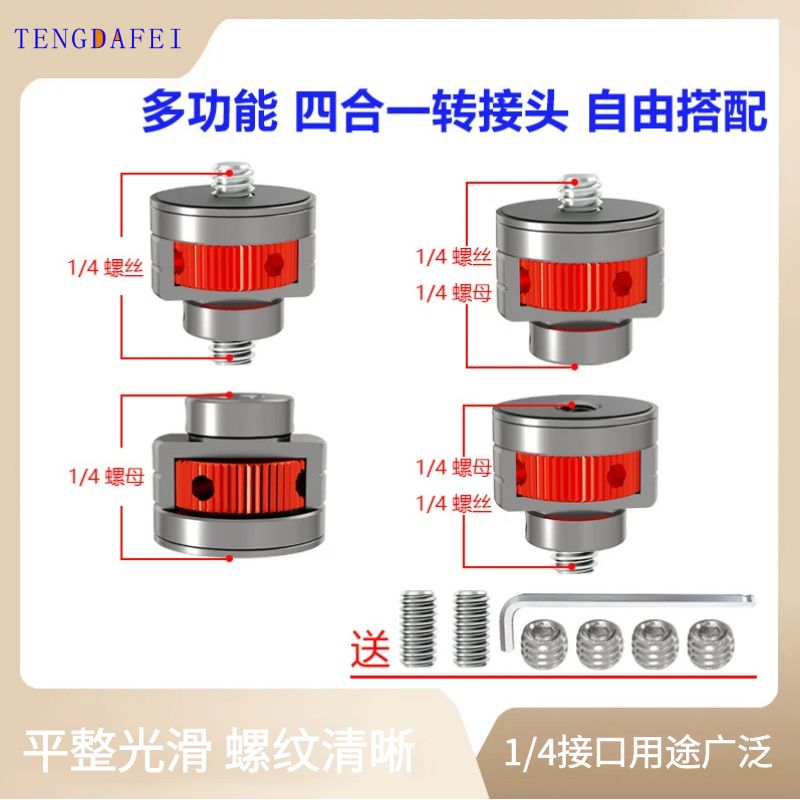 TENGDAFEI

多功能 四合一转接头 自由搭配

1/4 螺丝

1/4 螺丝
1/4 螺母

1/4 螺母

1/4 螺母
1/4 螺丝

送

平整光滑 螺纹清晰

1/4接口用途广泛