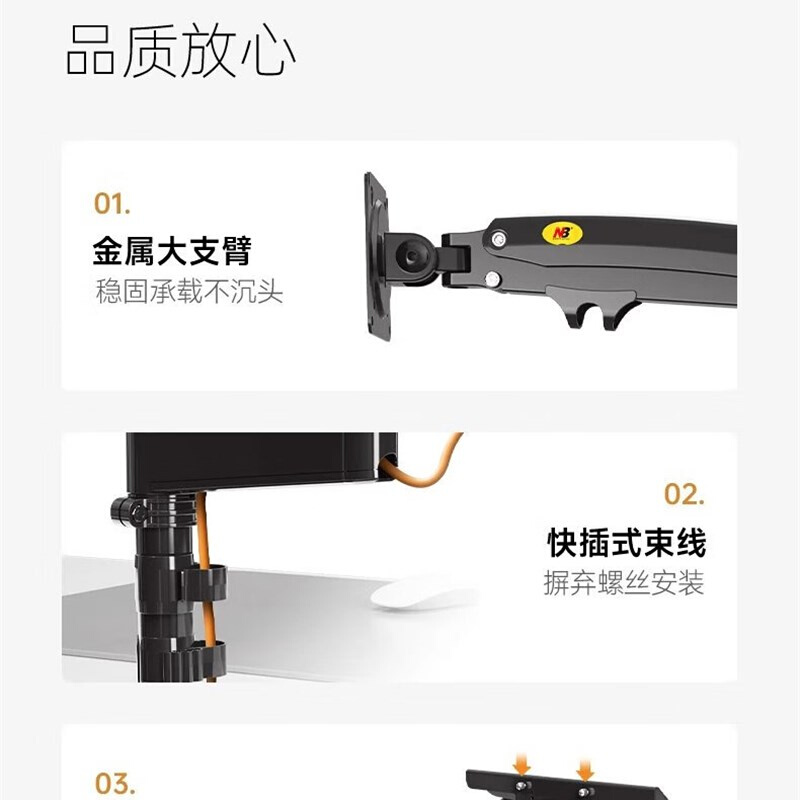 品质放心

01.
金属大支臂
稳固承载不沉头

NB

02.
快插式束线
摒弃螺丝安装

03.