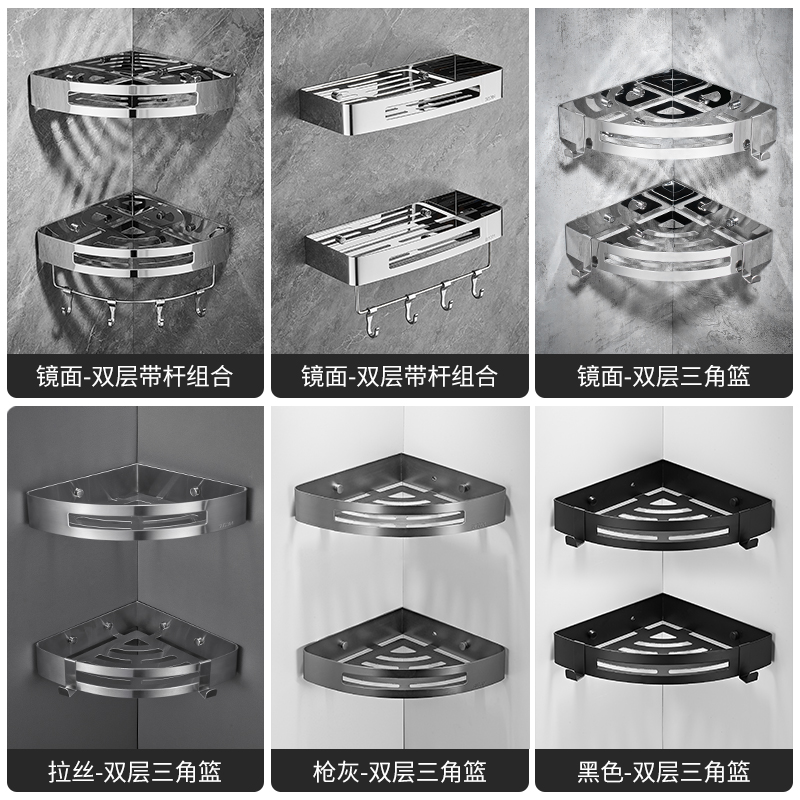 镜面-双层带杆组合

镜面-双层带杆组合

镜面-双层三角篮

拉丝-双层三角篮

枪灰-双层三角篮

黑色-双层三角篮