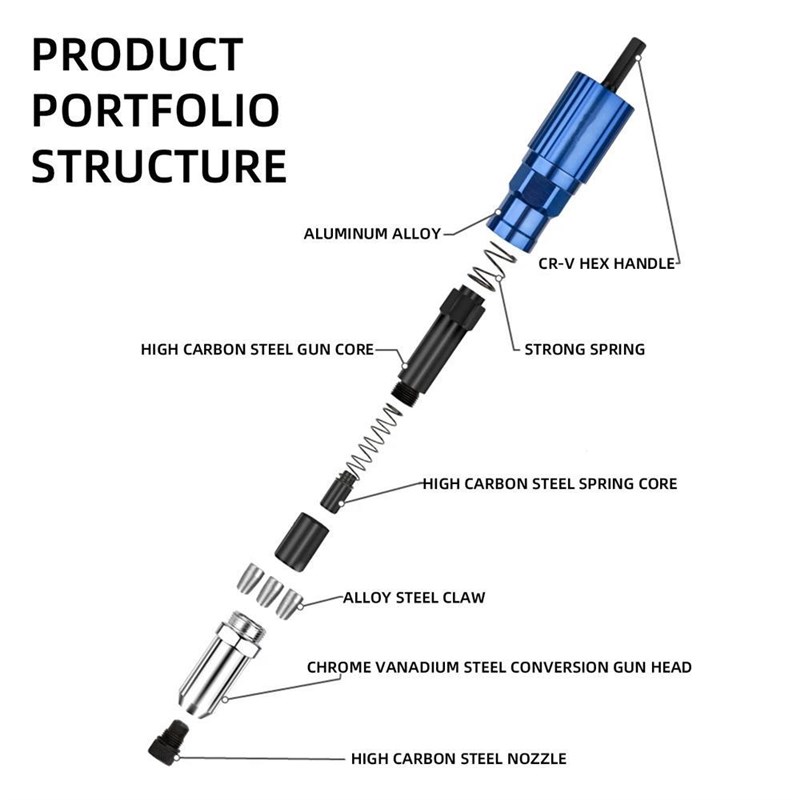 PRODUCT PORTFOLIO STRUCTURE

ALUMINUM ALLOY

CR-V HEX HANDLE

HIGH CARBON STEEL GUN CORE

STRONG SPRING

HIGH CARBON STEEL SPRING CORE

ALLOY STEEL CLAW

CHROME VANADIUM STEEL CONVERSION GUN HEAD

HIGH CARBON STEEL NOZZLE