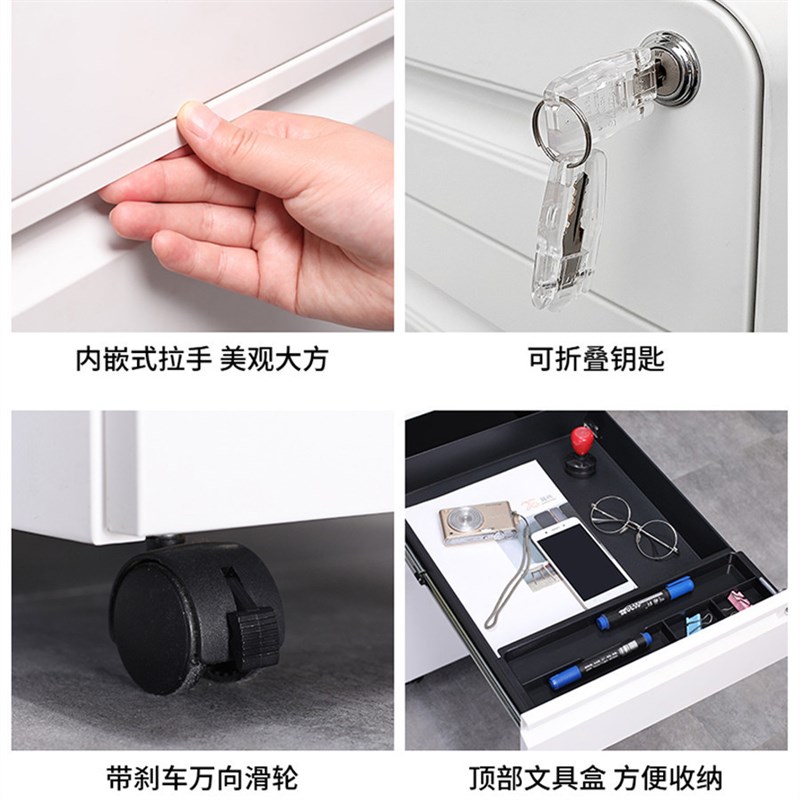 内嵌式拉手 美观大方

可折叠钥匙

带刹车万向滑轮

顶部文具盒 方便收纳