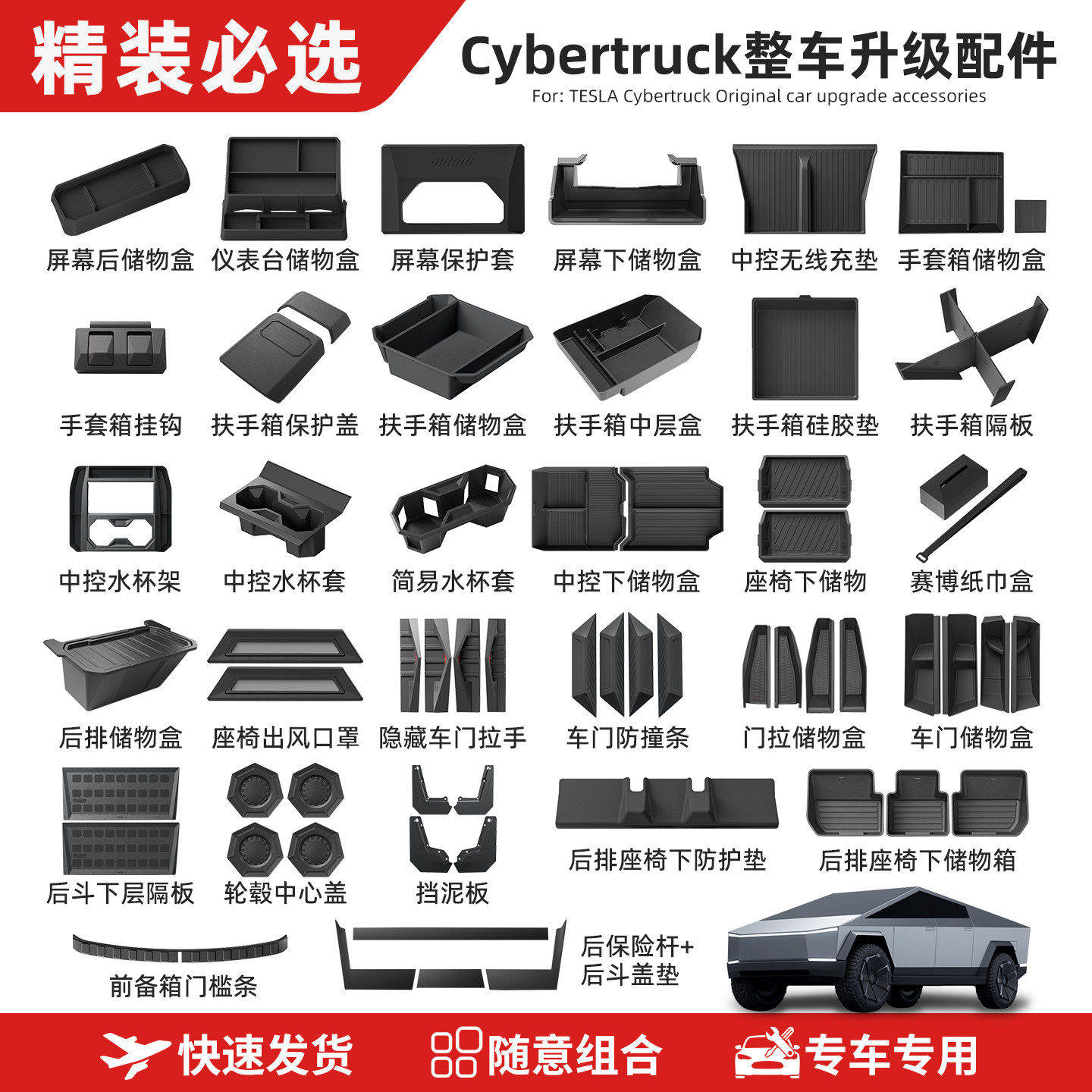 精装必选

Cybertruck整车升级配件
For: TESLA Cybertruck Original car upgrade accessories

屏幕后储物盒 仪表台储物盒 屏幕保护套 屏幕下储物盒 中控无线充垫 手套箱储物盒

手套箱挂钩 扶手箱保护盖 扶手箱储物盒 扶手箱中层盒 扶手箱硅胶垫 扶手箱隔板

中控水杯架 中控水杯套 简易水杯套 中控下储物盒 座椅下储物 赛博纸巾盒

后排储物盒 座椅出风口罩 隐藏车门拉手 车门防撞条 门拉储物盒 车门储物盒

后斗下层隔板 轮毂中心盖 挡泥板 后排座椅下防护垫 后排座椅下储物箱

前备箱门槛条 后保险杆+后斗盖垫

快速发货 随意组合 专车专用