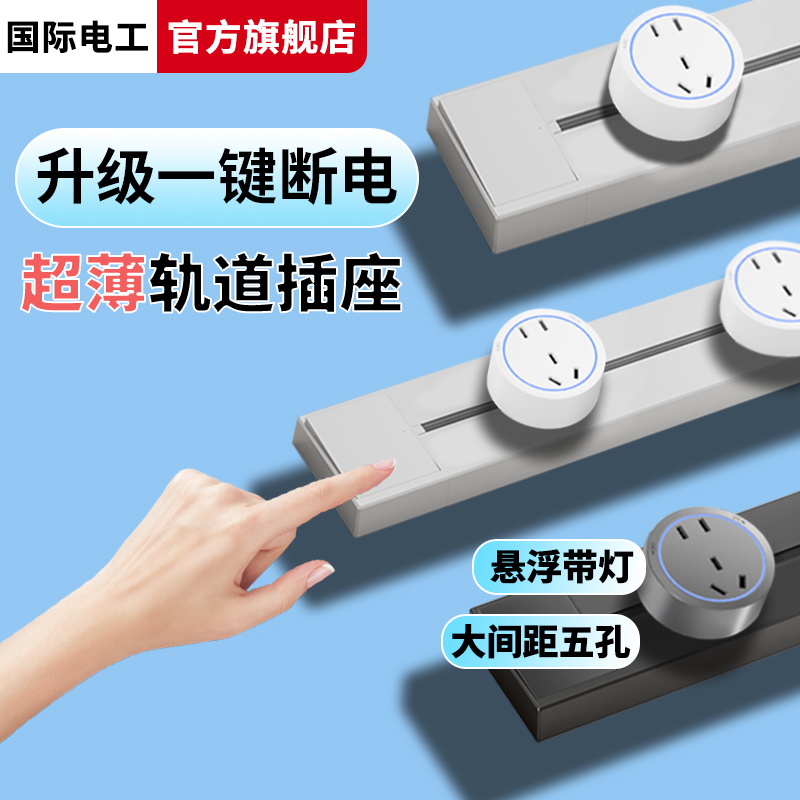 国际电工 官方旗舰店

升级一键断电

超薄轨道插座

悬浮带灯

大间距五孔