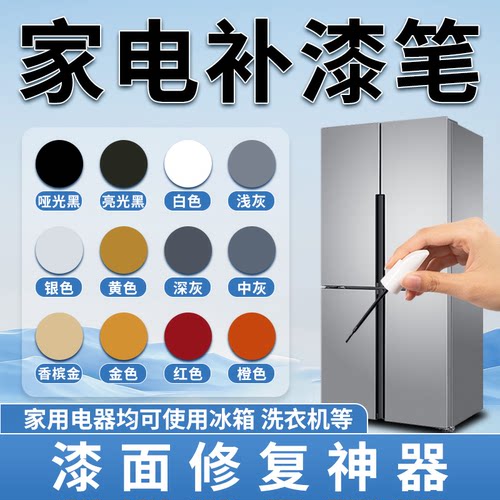 家电补漆笔

哑光黑
亮光黑
白色
浅灰

银色
黄色
深灰
中灰

香槟金
金色
红色
橙色

家用电器均可使用冰箱 洗衣机等

漆面修复神器