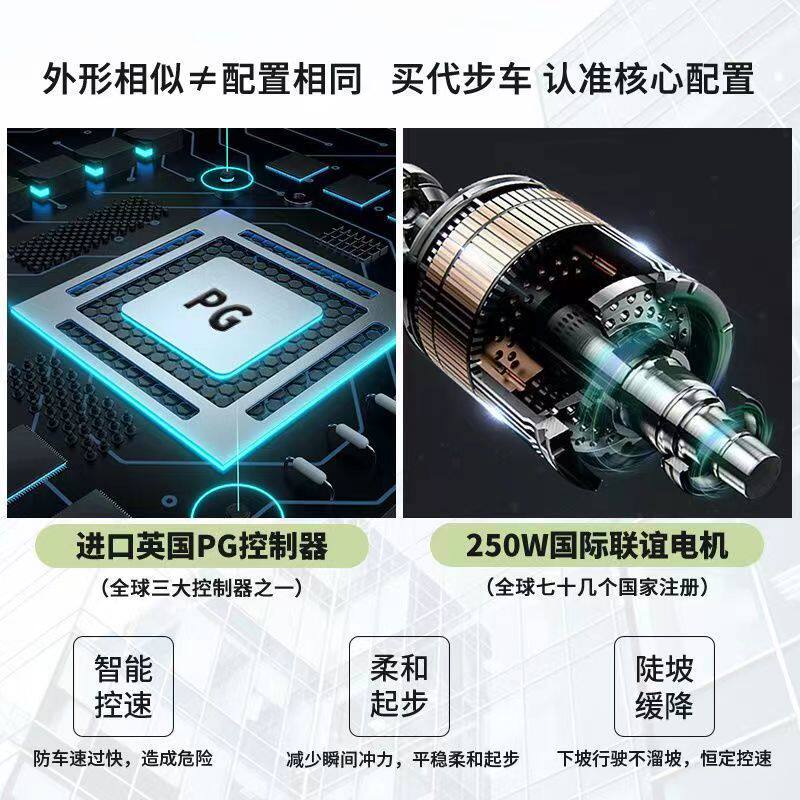 外形相似≠配置相同　买代步车 认准核心配置

PG

进口英国PG控制器

（全球三大控制器之一）

250W国际联谊电机

（全球七十几个国家注册）

智能控速

防车速过快，造成危险

柔和起步

减少瞬间冲力，平稳柔和起步

陡坡缓降

下坡行驶不溜坡，恒定控速