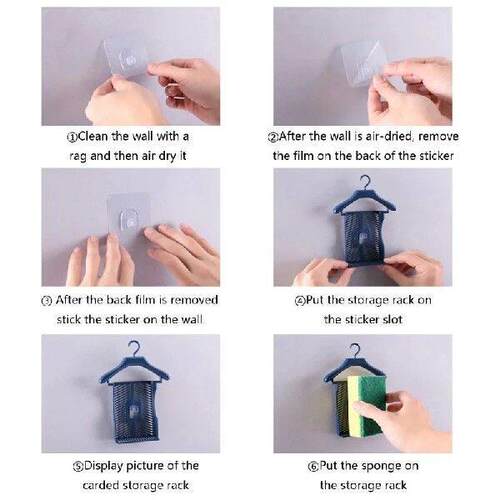 ①Clean the wall with a rag and then air dry it

②After the wall is air-dried, remove the film on the back of the sticker

③ After the back film is removed stick the sticker on the wall

④Put the storage rack on the sticker slot

⑤Display picture of the carded storage rack

⑥Put the sponge on the storage rack