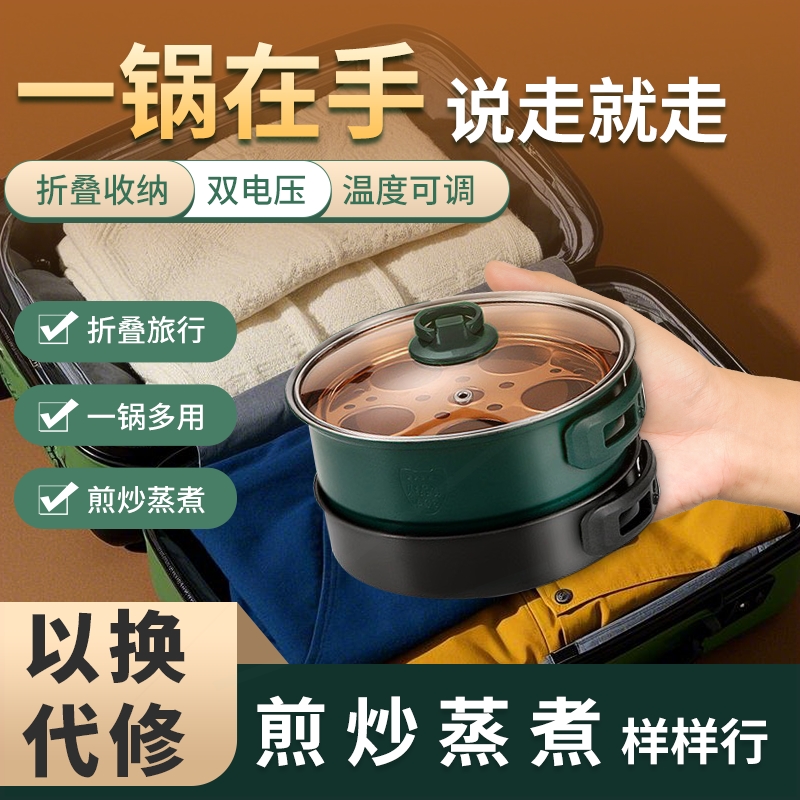 一锅在手 说走就走

折叠收纳 双电压 温度可调

折叠旅行

一锅多用

煎炒蒸煮

以换代修

煎炒蒸煮 样样行