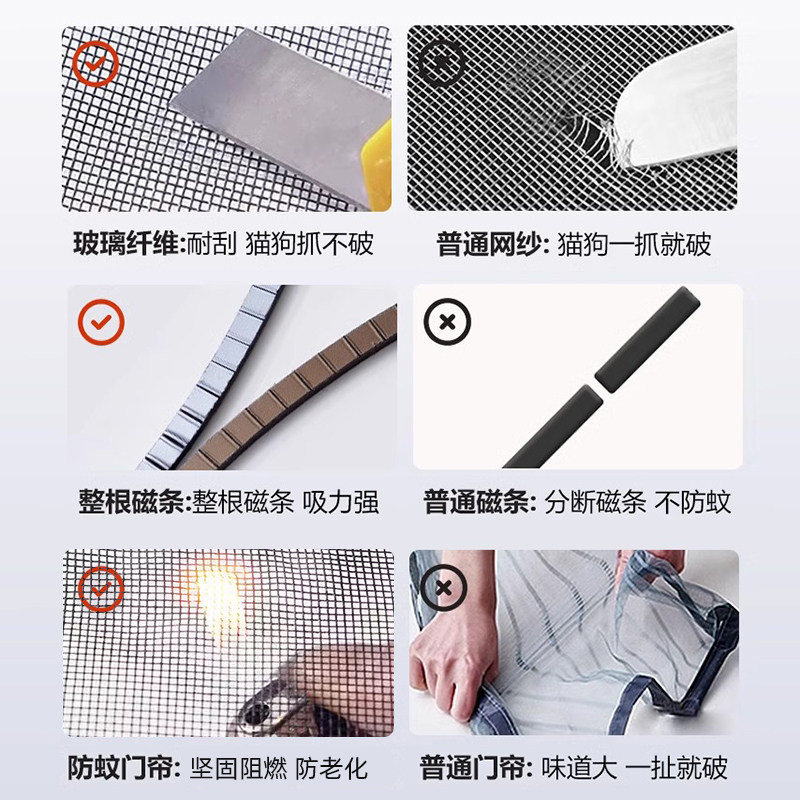 玻璃纤维:耐刮 猫狗抓不破

普通网纱: 猫狗一抓就破

整根磁条:整根磁条 吸力强

普通磁条: 分断磁条 不防蚊

防蚊门帘: 坚固阻燃 防老化

普通门帘: 味道大 一扯就破