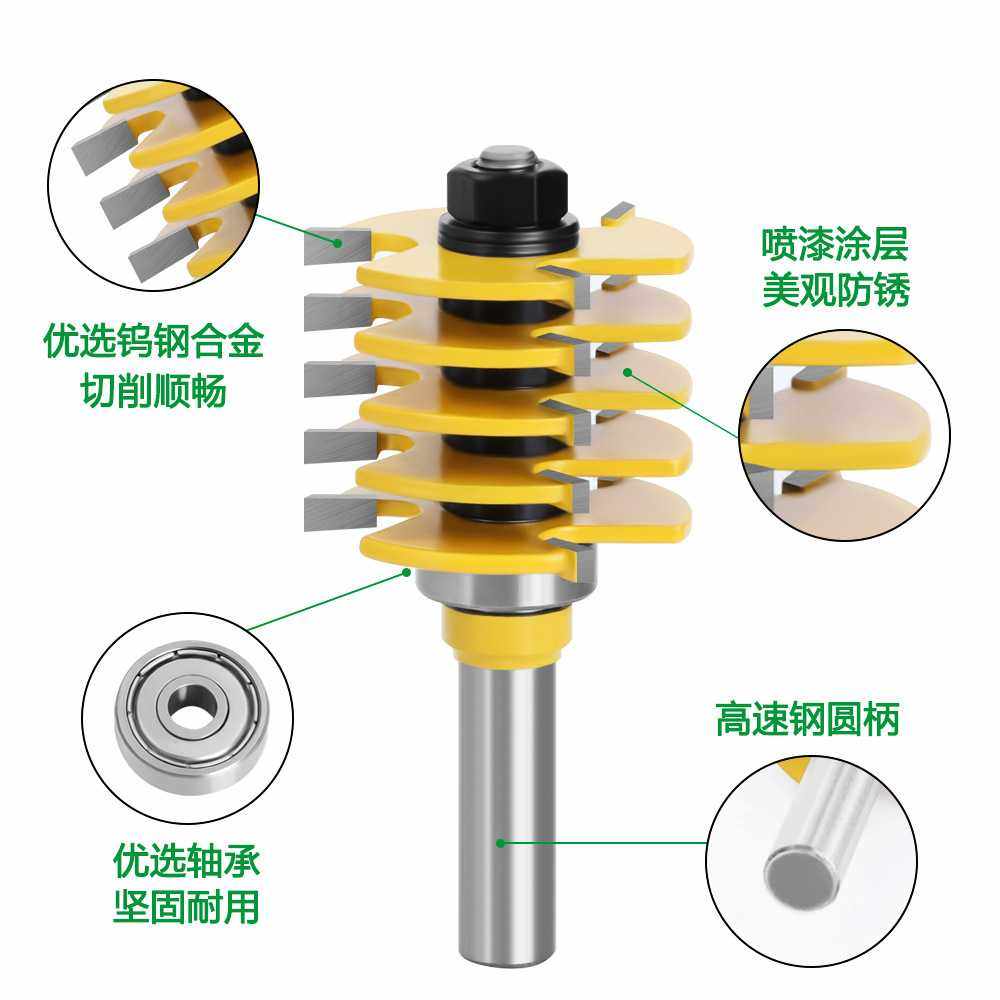 优选钨钢合金
切削顺畅

喷漆涂层
美观防锈

优选轴承
坚固耐用

高速钢圆柄