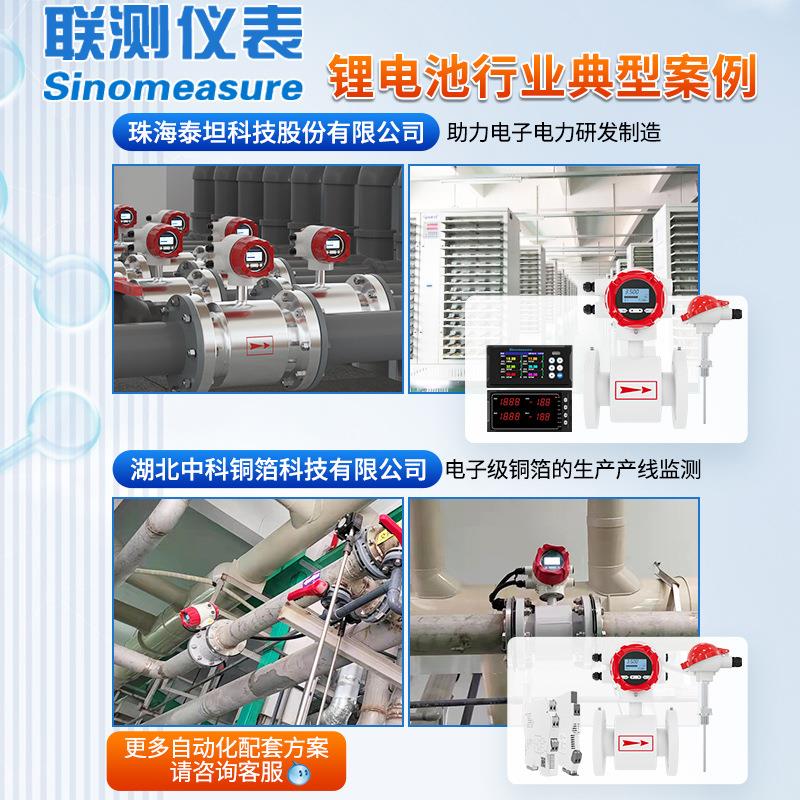 联测仪表
Sinomeasure

锂电池行业典型案例

珠海泰坦科技股份有限公司 助力电子电力研发制造

湖北中科铜箔科技有限公司 电子级铜箔的生产产线监测

更多自动化配套方案
请咨询客服