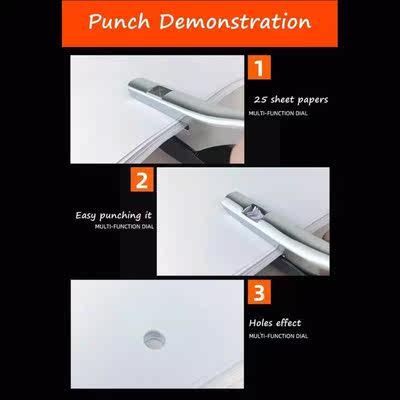 Punch Demonstration

1

25 sheet papers

MULTI-FUNCTION DIAL

2

Easy punching it

MULTI-FUNCTION DIAL

3

Holes effect

MULTI-FUNCTION DIAL