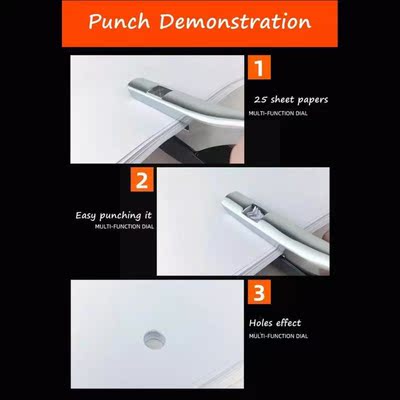 Punch Demonstration

1

25 sheet papers

MULTI-FUNCTION DIAL

2

Easy punching it

MULTI-FUNCTION DIAL

3

Holes effect

MULTI-FUNCTION DIAL