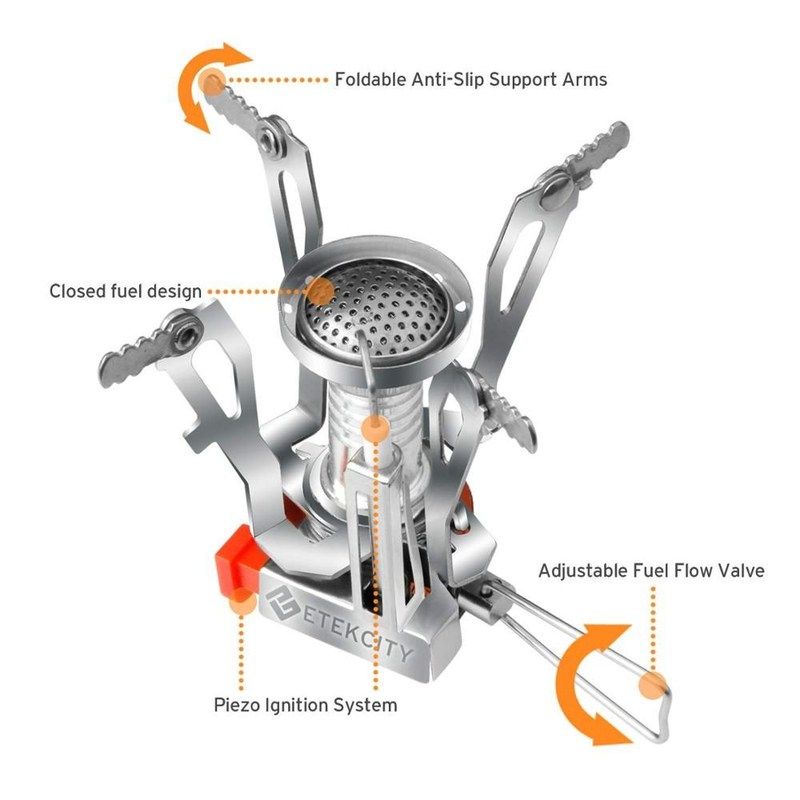 Foldable Anti-Slip Support Arms

Closed fuel design

Adjustable Fuel Flow Valve

ETEKCITY

Piezo Ignition System