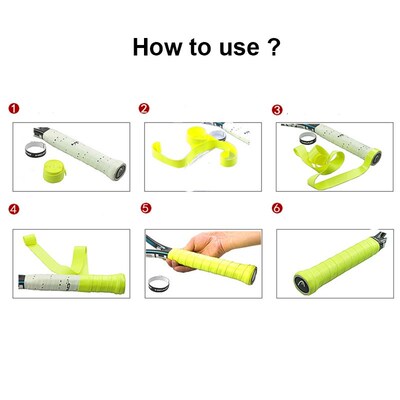 How to use ?

1

2

3

4

5

6