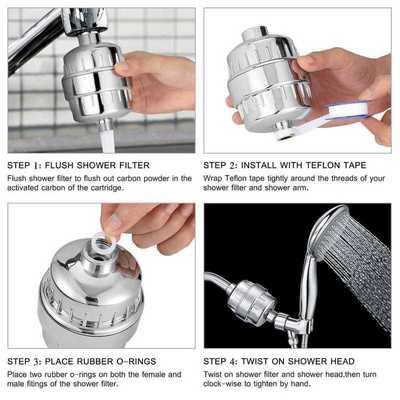 STEP 1: FLUSH SHOWER FILTER
Flush shower filter to flush out carbon powder in the activated carbon of the cartridge.

STEP 2: INSTALL WITH TEFLON TAPE
Wrap Teflon tape tightly around the threads of your shower filter and shower arm.

STEP 3: PLACE RUBBER O-RINGS
Place two rubber o-rings on both the female and male fitings of the shower filter.

STEP 4: TWIST ON SHOWER HEAD
Twist on shower filter and shower head,then turn clock-wise to tighten by hand.