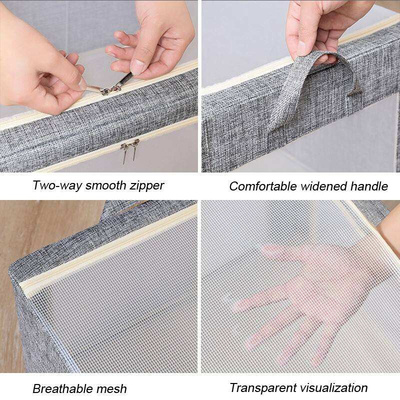 Two-way smooth zipper

Comfortable widened handle

Breathable mesh

Transparent visualization