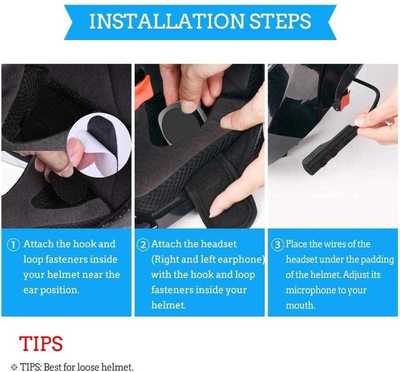 INSTALLATION STEPS

① Attach the hook and loop fasteners inside your helmet near the ear position.

② Attach the headset (Right and left earphone) with the hook and loop fasteners inside your helmet.

③ Place the wires of the headset under the padding of the helmet. Adjust its microphone to your mouth.

TIPS

© TIPS: Best for loose helmet.