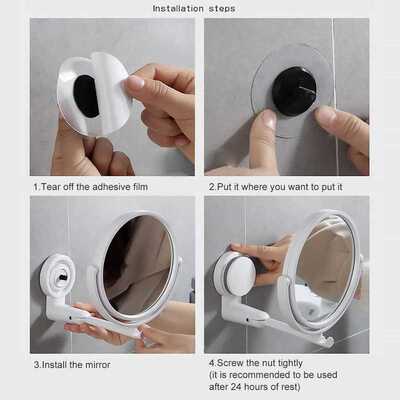 Installation steps

1.Tear off the adhesive film

2.Put it where you want to put it

3.Install the mirror

4.Screw the nut tightly (it is recommended to be used after 24 hours of rest)