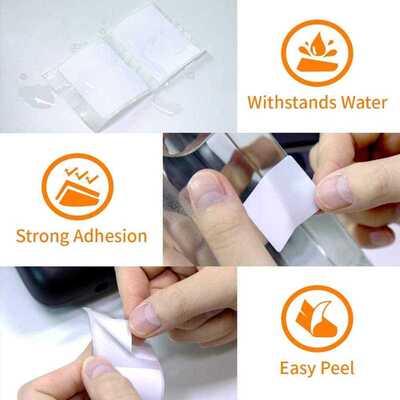 Withstands Water

Strong Adhesion

Easy Peel