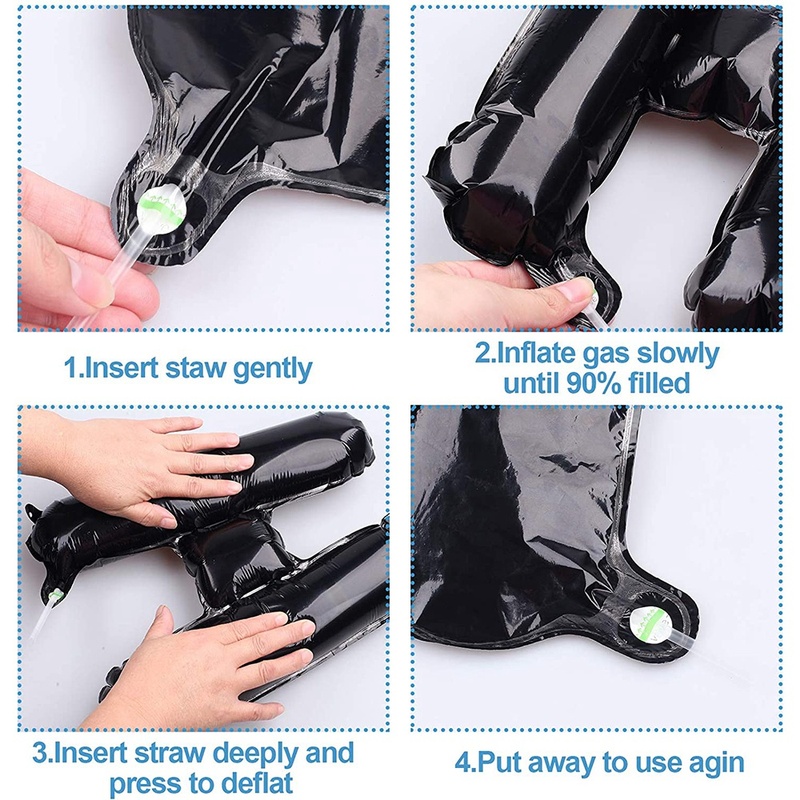 1.Insert staw gently

2.Inflate gas slowly until 90% filled

3.Insert straw deeply and press to deflat

4.Put away to use agin