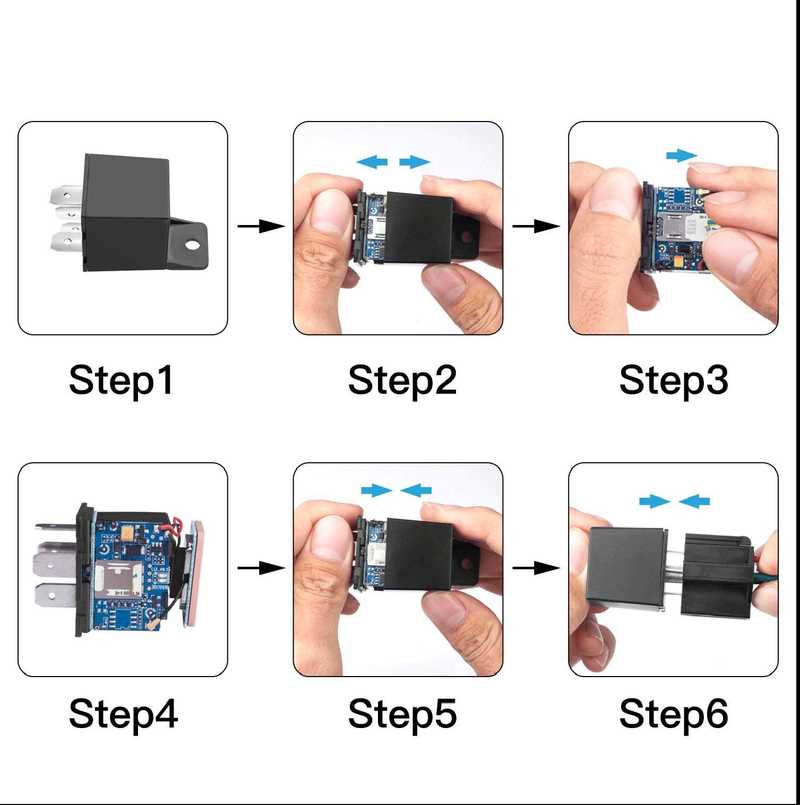 Step1

Step2

Step3

Step4

Step5

Step6