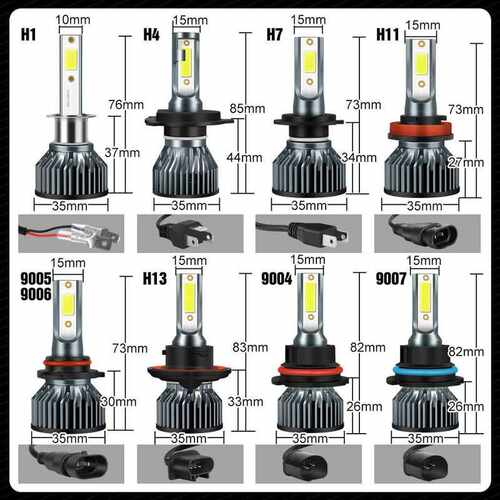 H1
10mm
76mm
37mm
35mm

H4
15mm
85mm
44mm
35mm

H7
15mm
73mm
34mm
35mm

H11
15mm
73mm
27mm
35mm

9005
9006
15mm
73mm
30mm
35mm

H13
15mm
83mm
33mm
35mm

9004
15mm
82mm
26mm
35mm

9007
15mm
82mm
26mm
35mm