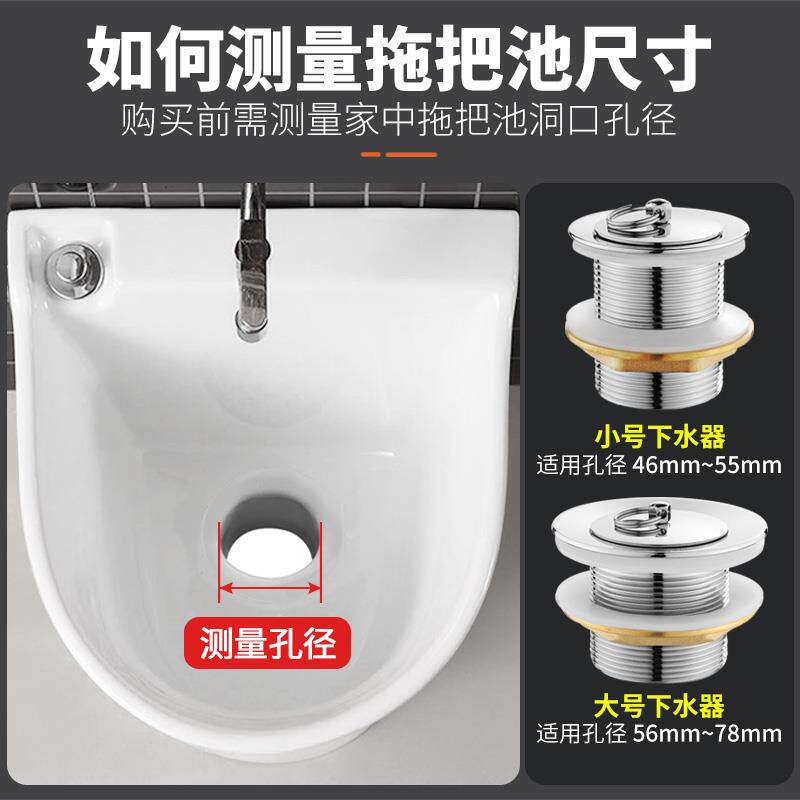 如何测量拖把池尺寸
购买前需测量家中拖把池洞口孔径

测量孔径

小号下水器
适用孔径 46mm~55mm

大号下水器
适用孔径 56mm~78mm