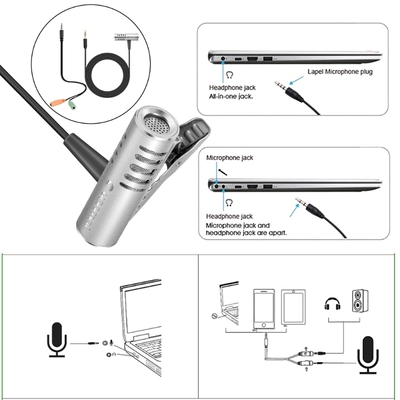 Lapel Microphone plug

Headphone jack
All-in-one jack.

Microphone jack

Headphone jack
Microphone jack and headphone jack are apart.