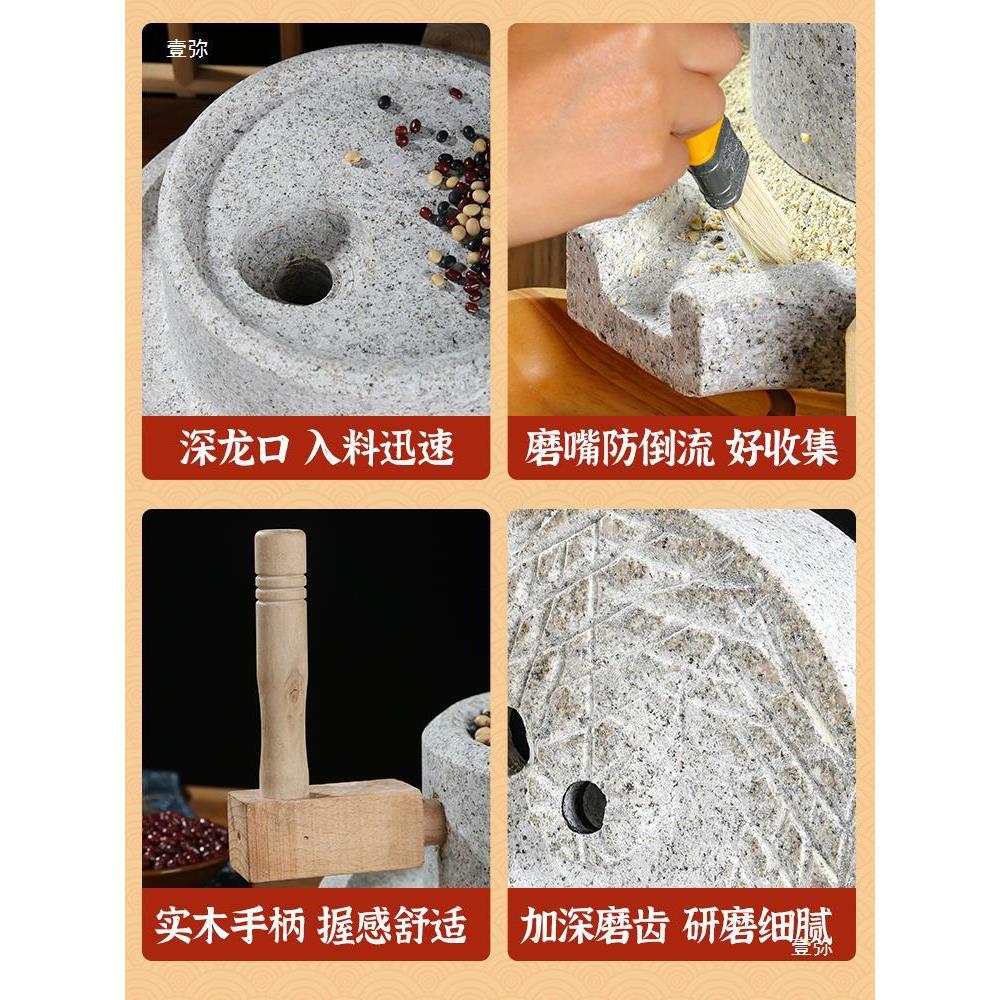 壹弥

深龙口 入料迅速

磨嘴防倒流 好收集

实木手柄 握感舒适

加深磨齿 研磨细腻

壹弥