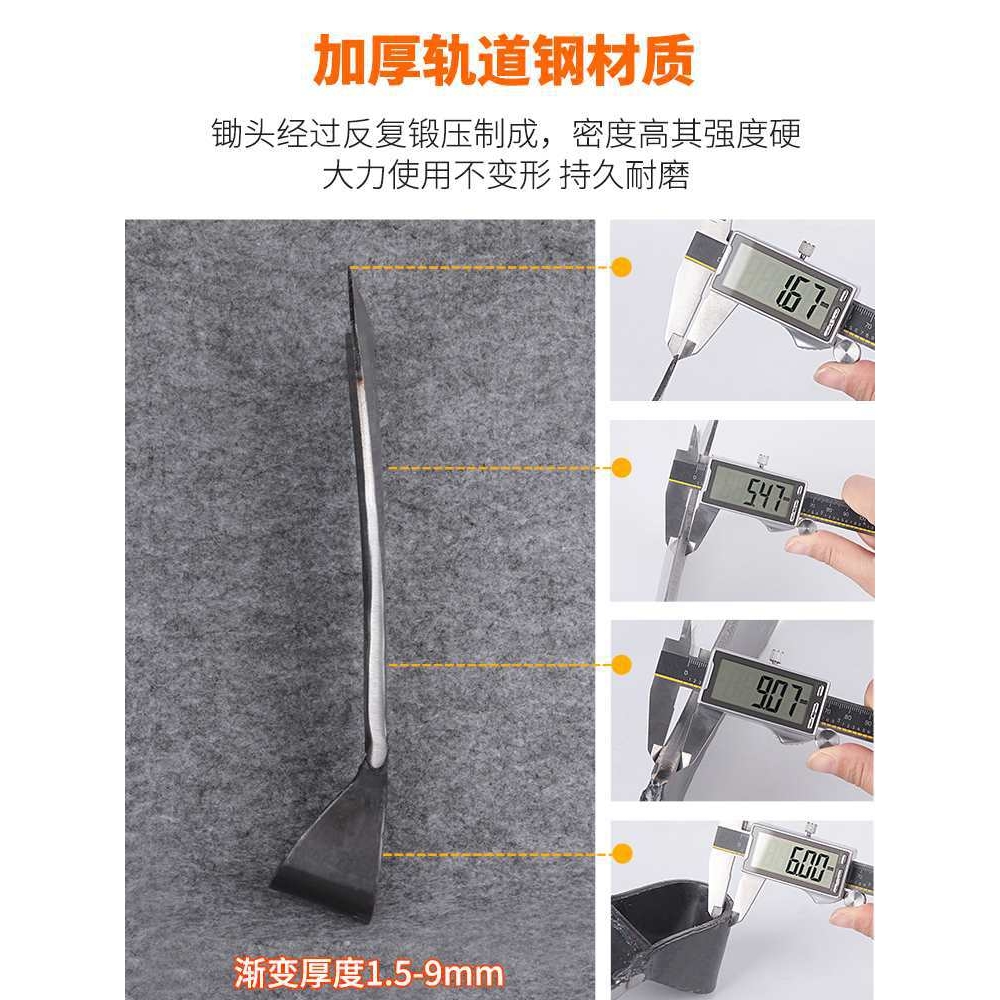 加厚轨道钢材质

锄头经过反复锻压制成，密度高其强度硬
大力使用不变形 持久耐磨

1.67

5.47

9.07

6.00

渐变厚度1.5-9mm