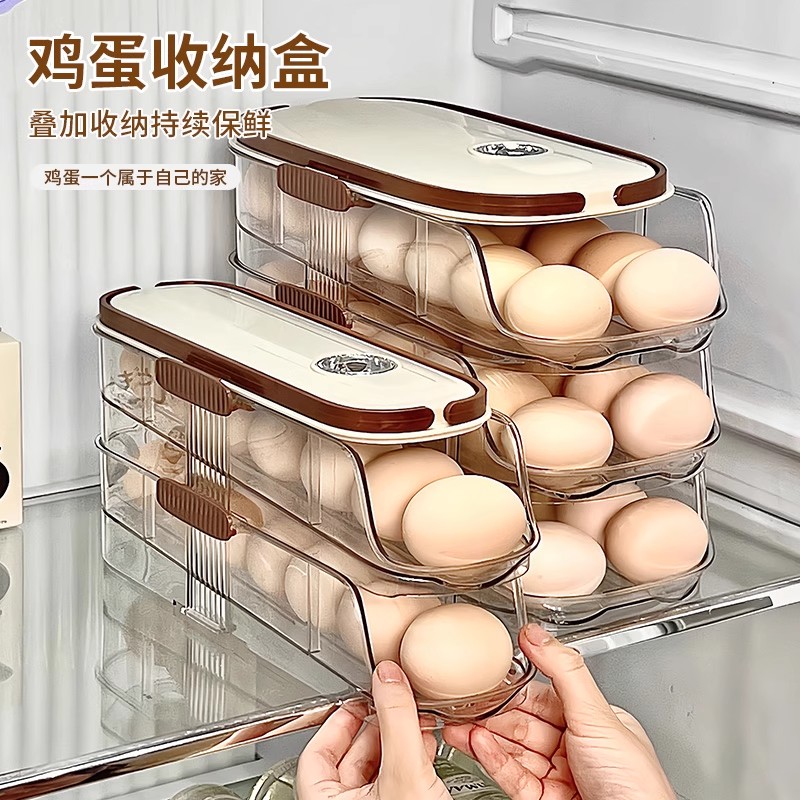 鸡蛋收纳盒
叠加收纳持续保鲜
鸡蛋一个属于自己的家