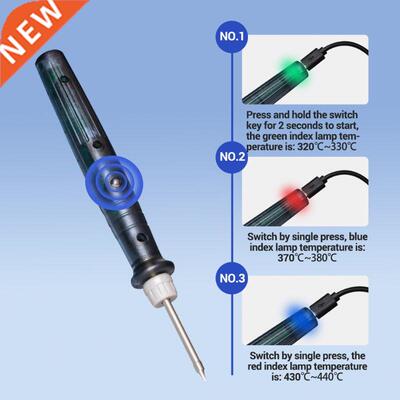 NEW

NO.1

Press and hold the switch key for 2 seconds to start, the green index lamp temperature is: 320℃~330℃

NO.2

Switch by single press, blue index lamp temperature is: 370℃~380℃

NO.3

Switch by single press, the red index lamp temperature is: 430℃~440℃